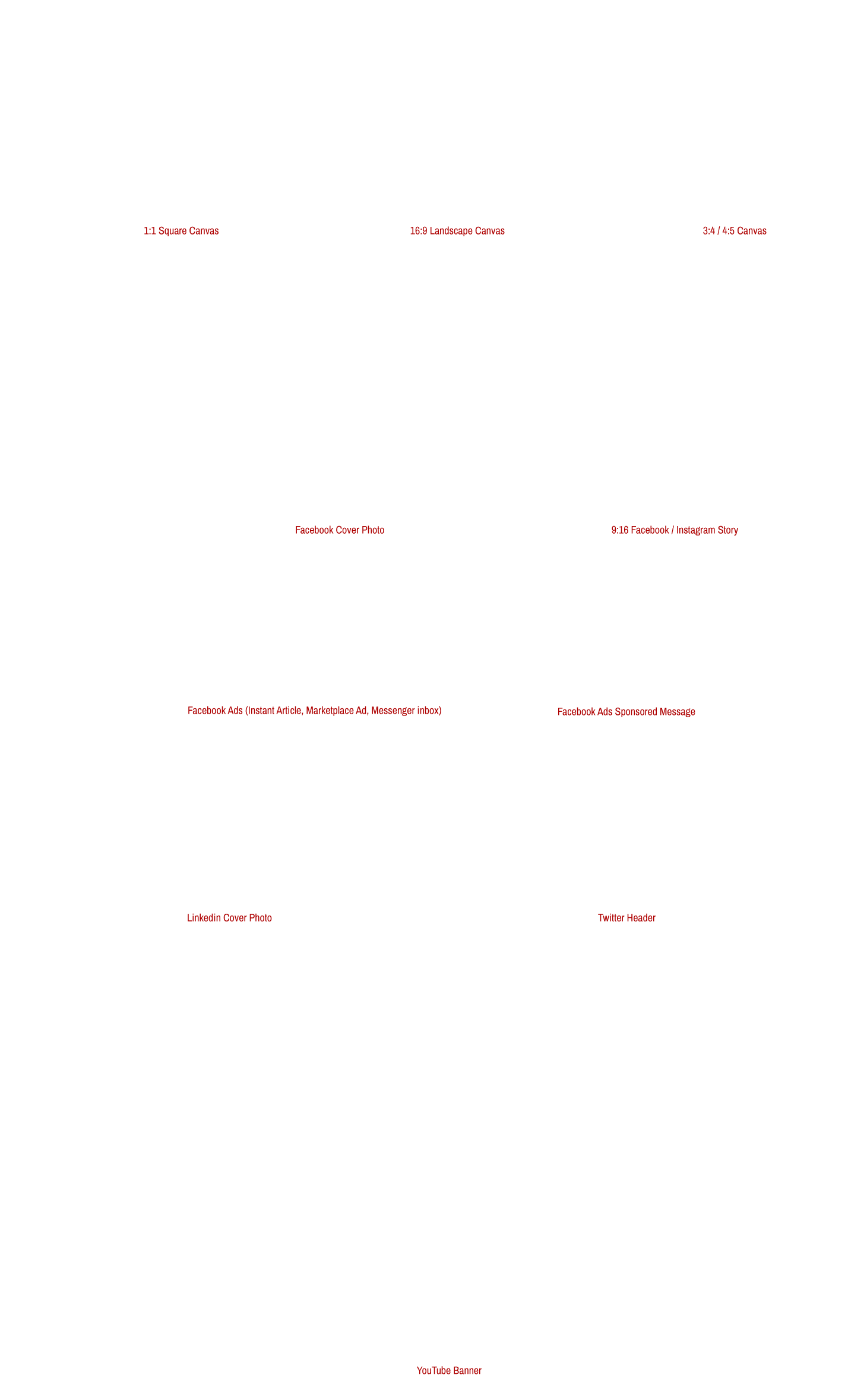 1:1 Square Canvas

16:9 Landscape Canvas

3:4 / 4:5 Canvas

Facebook Cover Photo

9:16 Facebook / Instagram Story

Facebook Ads (Instant Article, Marketplace Ad, Messenger inbox)

Facebook Ads Sponsored Message

Linkedin Cover Photo

Twitter Header

YouTube Banner